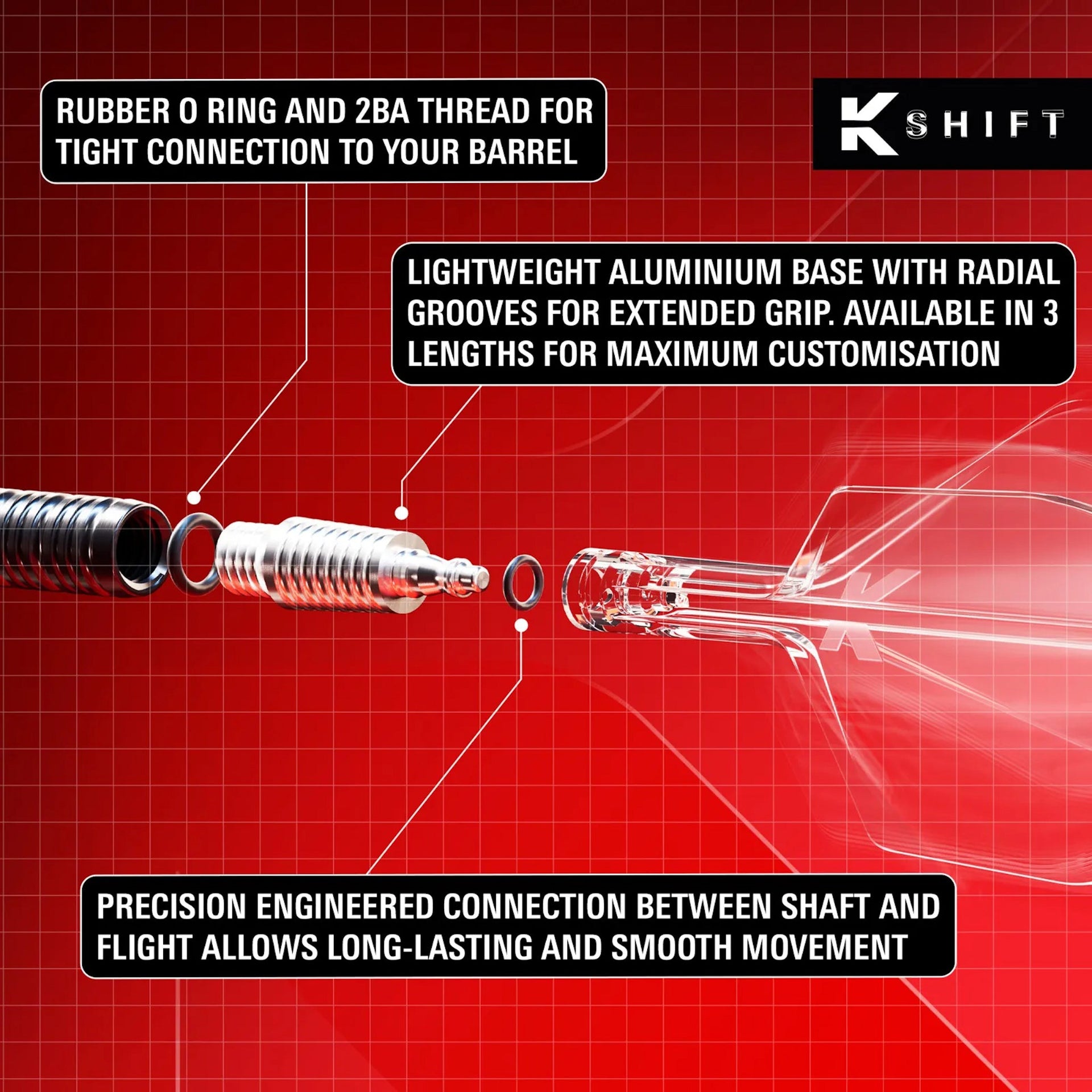 RUBBER O RING AND 2BA THREAD FOR TIGHT CONNECTION TO YOUR BARREL

K SHIFT

LIGHTWEIGHT ALUMINIUM BASE WITH RADIAL GROOVES FOR EXTENDED GRIP. AVAILABLE IN 3 LENGTHS FOR MAXIMUM CUSTOMISATION

PRECISION ENGINEERED CONNECTION BETWEEN SHAFT AND FLIGHT ALLOWS LONG-LASTING AND SMOOTH MOVEMENT